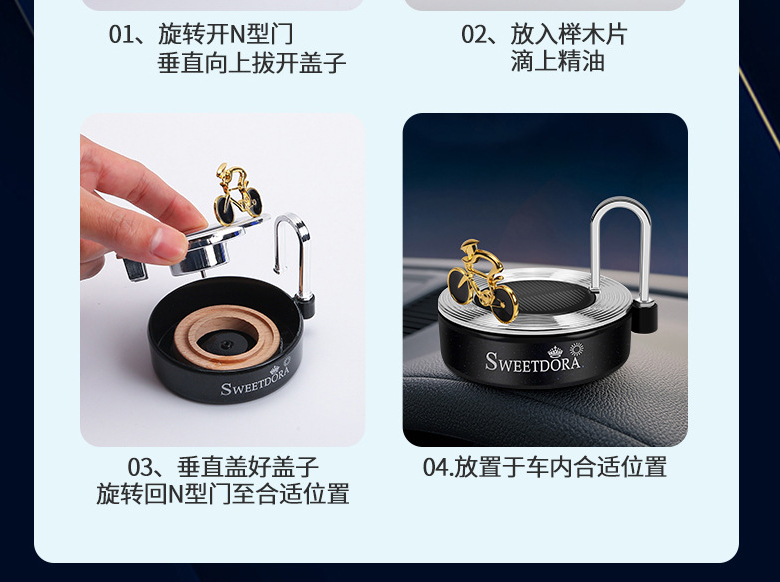 01、旋转开N型门
垂直向上拔开盖子

02、放入榉木片
滴上精油

SWEETDORA

SWEETDORA

03、垂直盖好盖子
旋转回N型门至合适位置

04.放置于车内合适位置