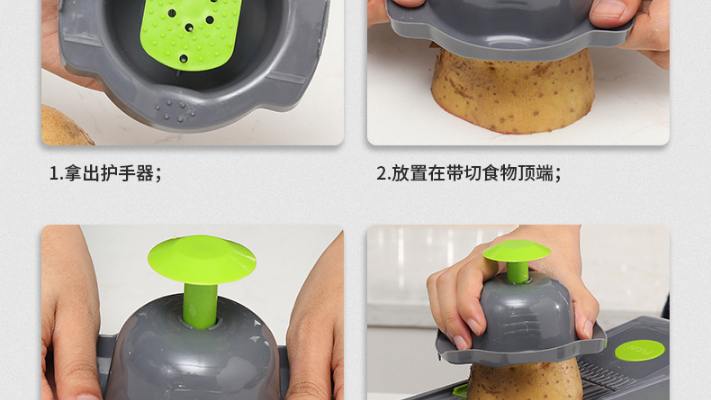 1.拿出护手器；

2.放置在带切食物顶端；