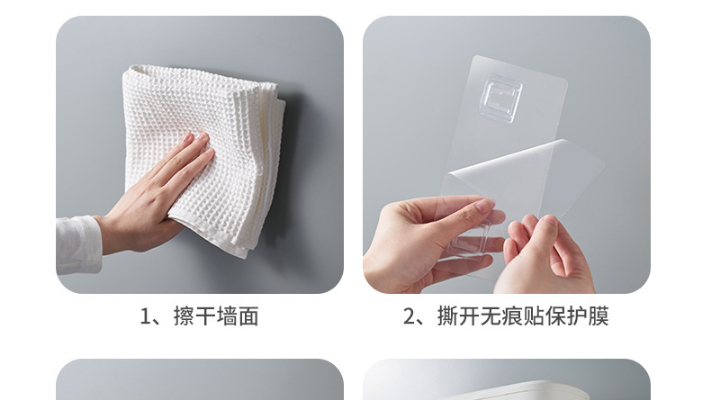 1、擦干墙面

2、撕开无痕贴保护膜