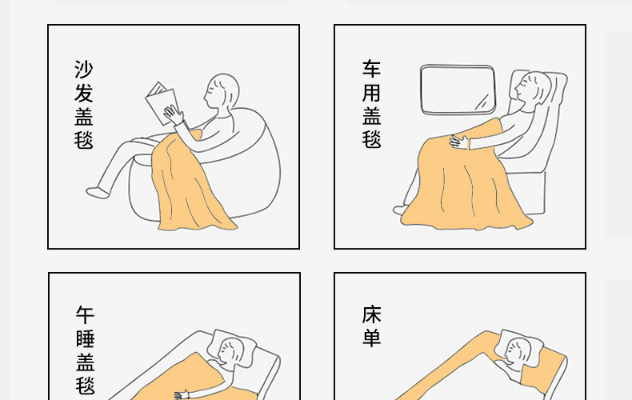 沙发盖毯

车用盖毯

午睡盖毯

床单