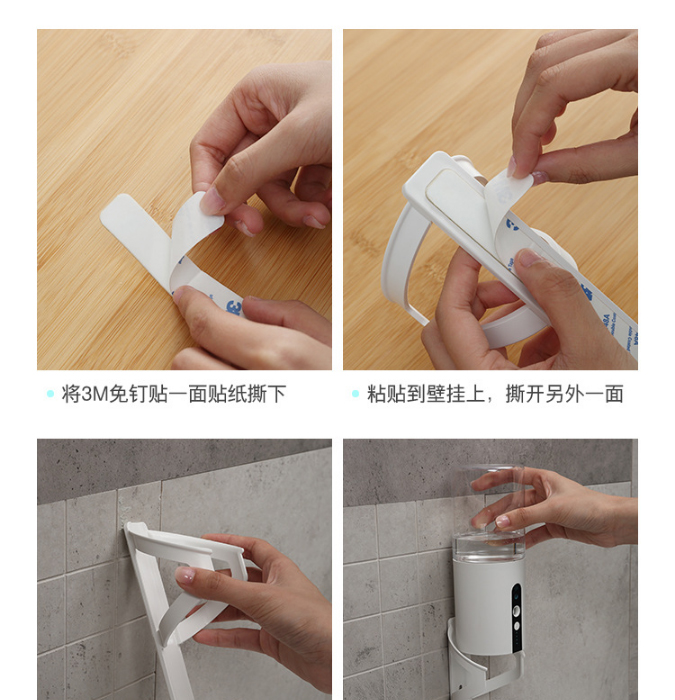 将3M免钉贴一面贴纸撕下

粘贴到壁挂上，撕开另外一面