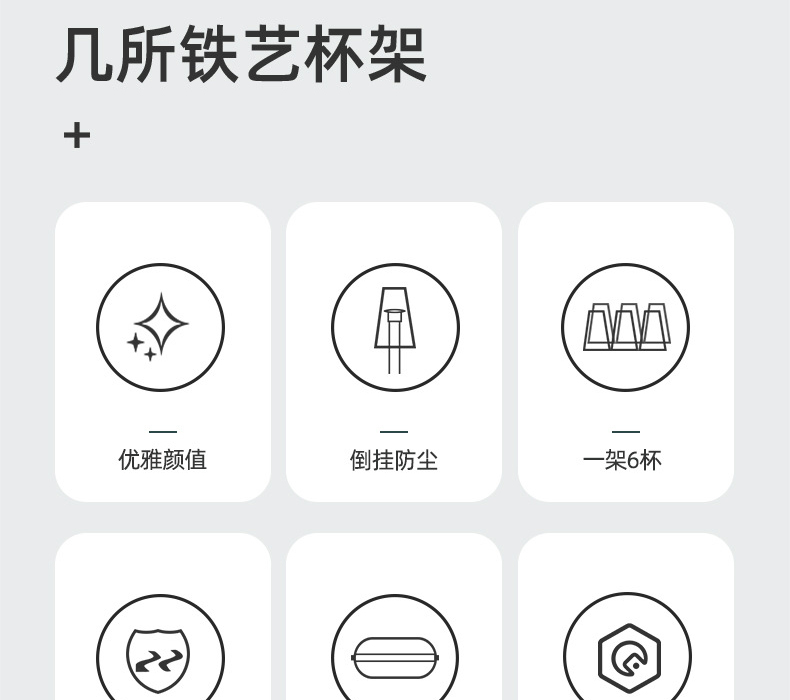 几所铁艺杯架

+

优雅颜值

倒挂防尘

一架6杯