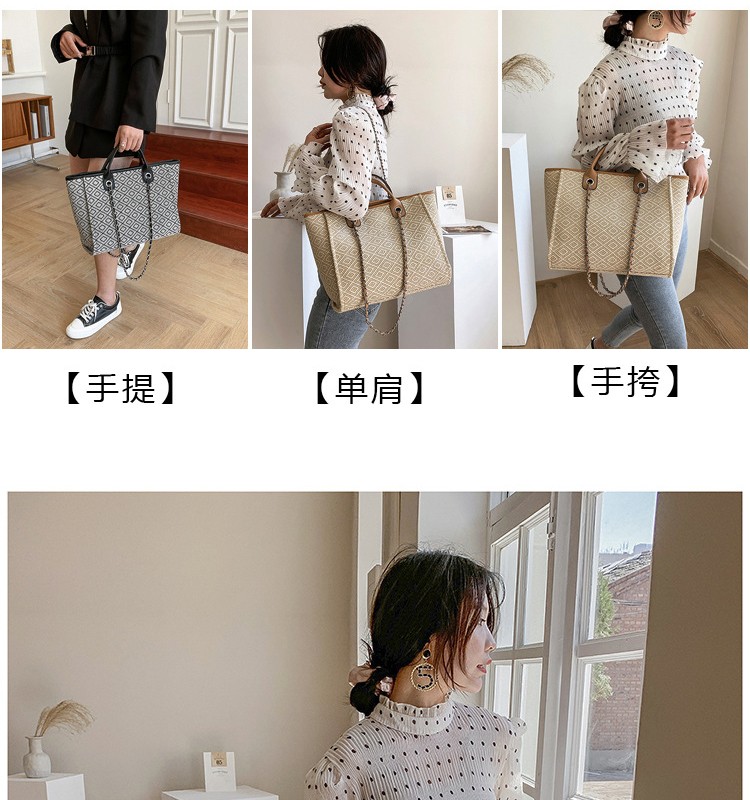 【手提】

【单肩】

【手挎】