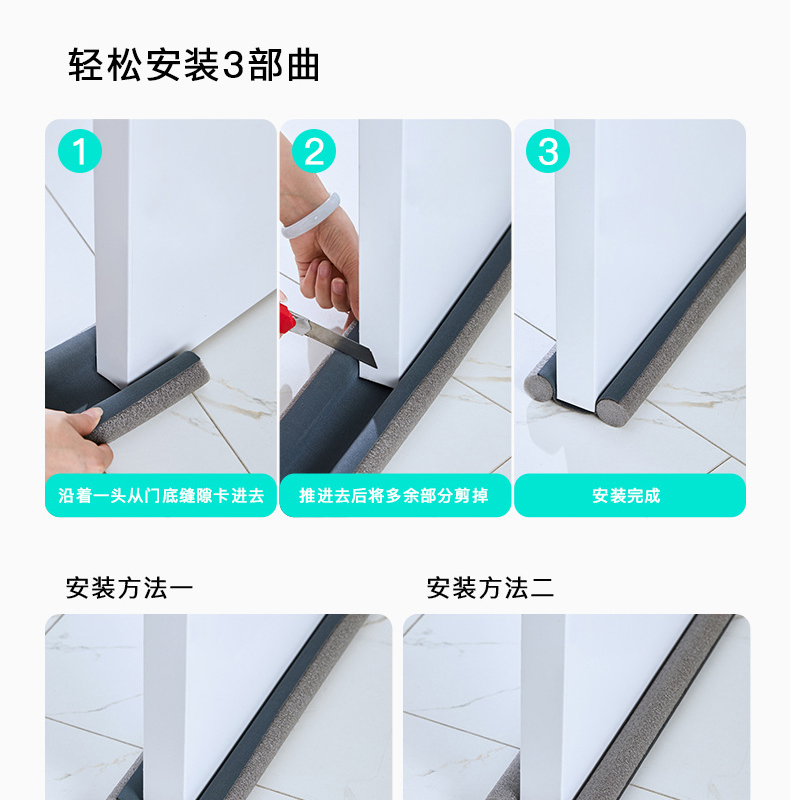 轻松安装3部曲

1
沿着一头从门底缝隙卡进去

2
推进去后将多余部分剪掉

3
安装完成

安装方法一

安装方法二