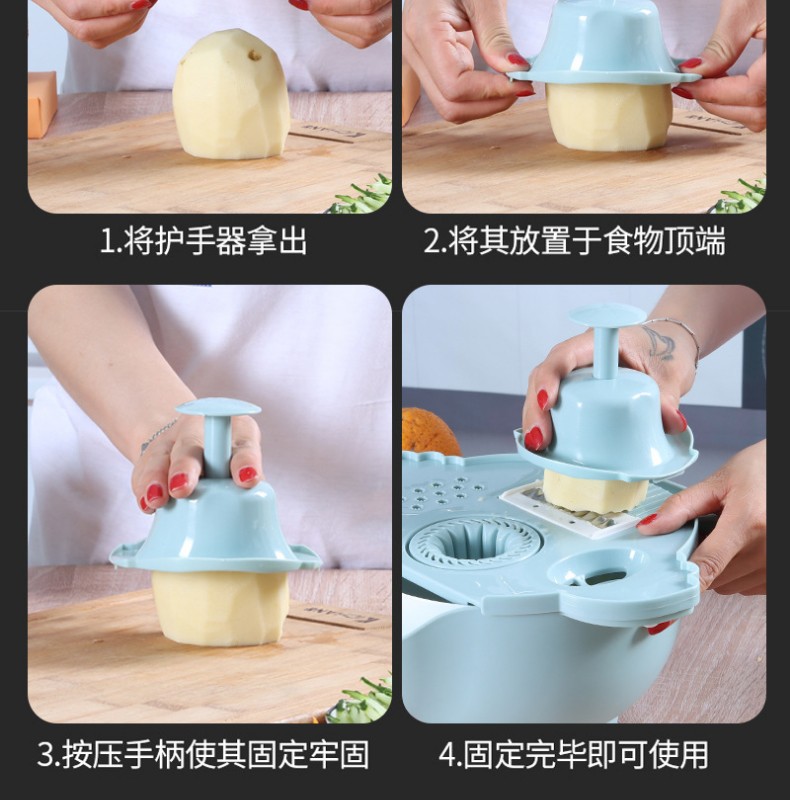 1.将护手器拿出

2.将其放置于食物顶端

3.按压手柄使其固定牢固

4.固定完毕即可使用