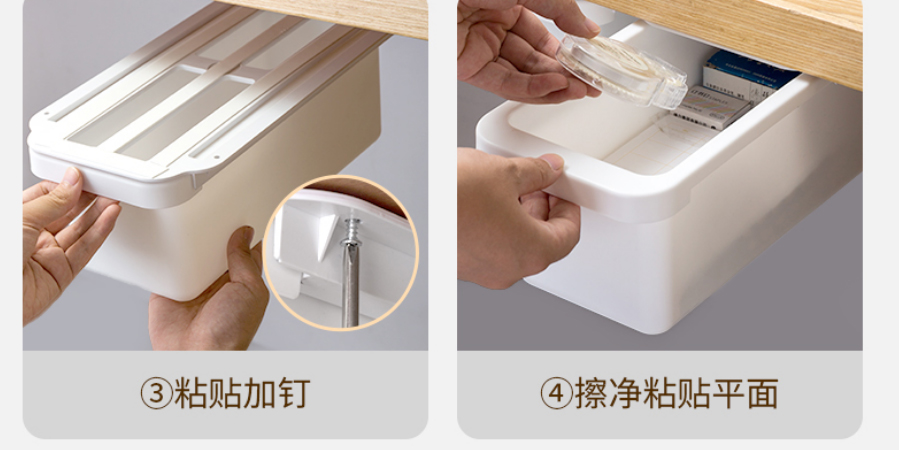 ③粘贴加钉

④擦净粘贴平面