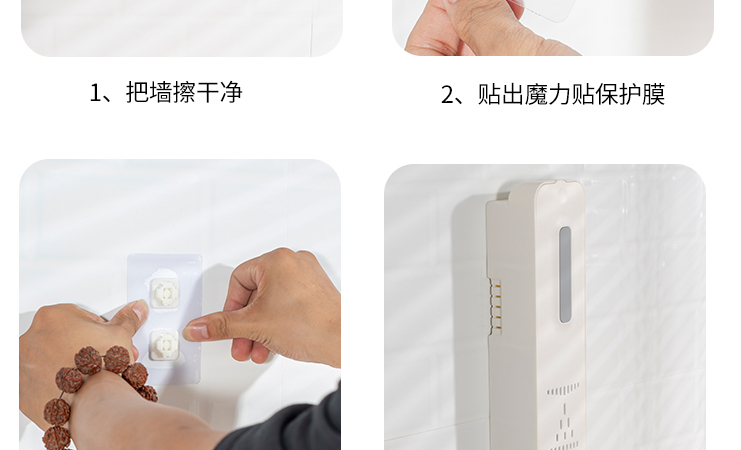 1、把墙擦干净

2、贴出魔力贴保护膜