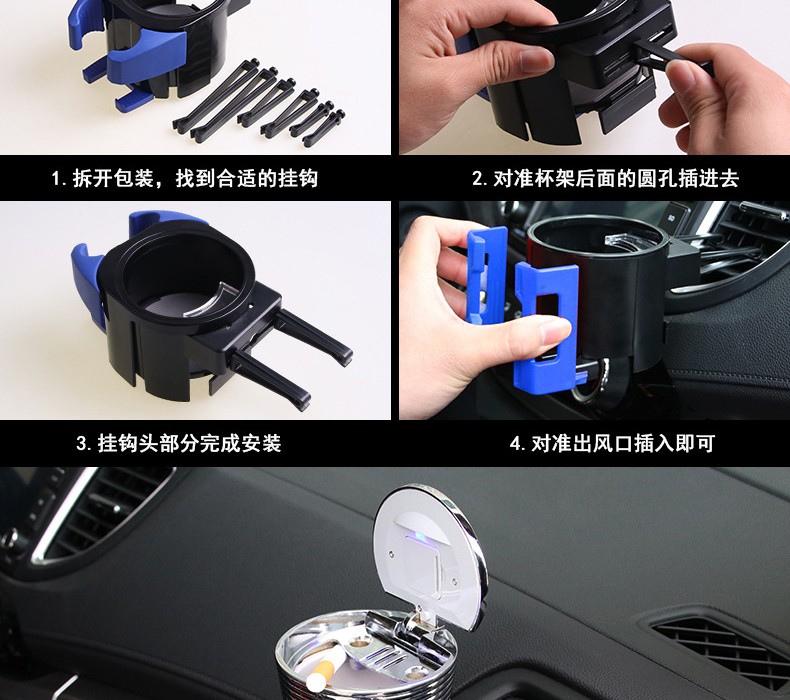 1. 拆开包装，找到合适的挂钩

2. 对准杯架后面的圆孔插进去

3. 挂钩头部分完成安装

4. 对准出风口插入即可