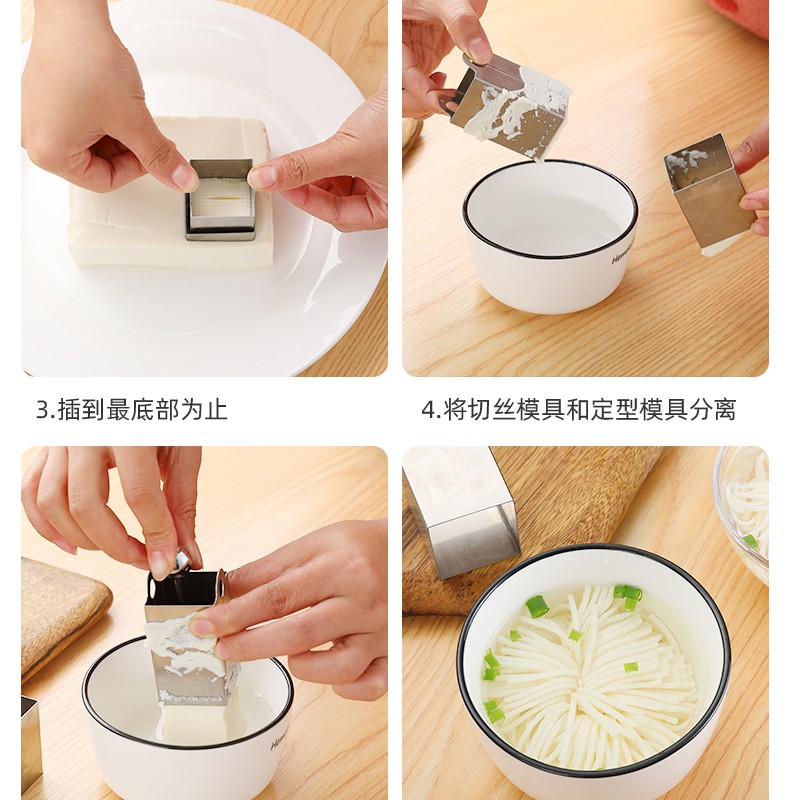 3.插到最底部为止

4.将切丝模具和定型模具分离