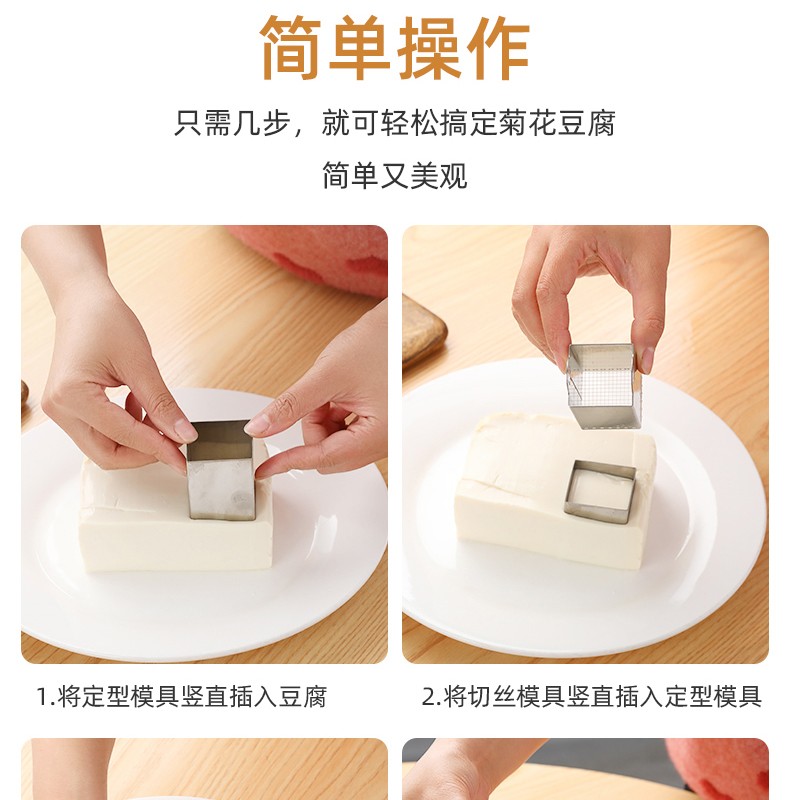 简单操作

只需几步，就可轻松搞定菊花豆腐

简单又美观

1.将定型模具竖直插入豆腐

2.将切丝模具竖直插入定型模具