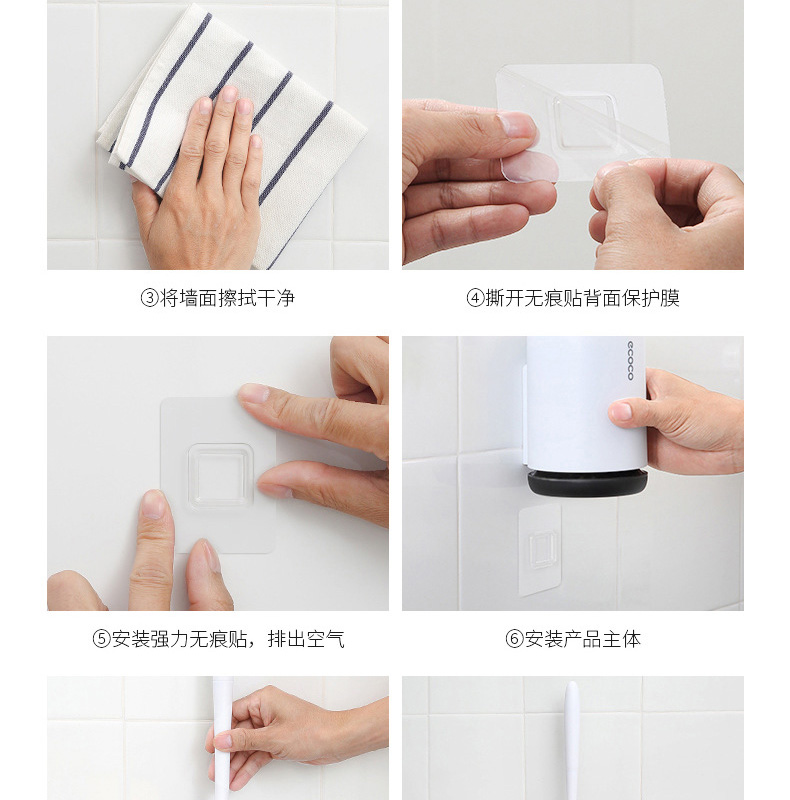 ③将墙面擦拭干净

④撕开无痕贴背面保护膜

ecoco

⑤安装强力无痕贴，排出空气

⑥安装产品主体