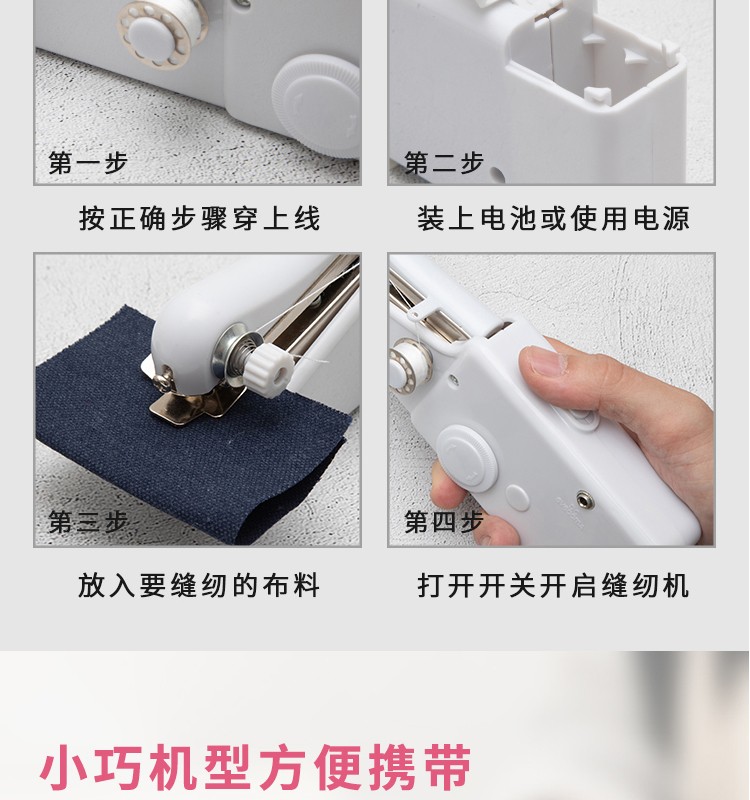 第一步

按正确步骤穿上线

第二步

装上电池或使用电源

第三步

放入要缝纫的布料

第四步

打开开关开启缝纫机

小巧机型方便携带