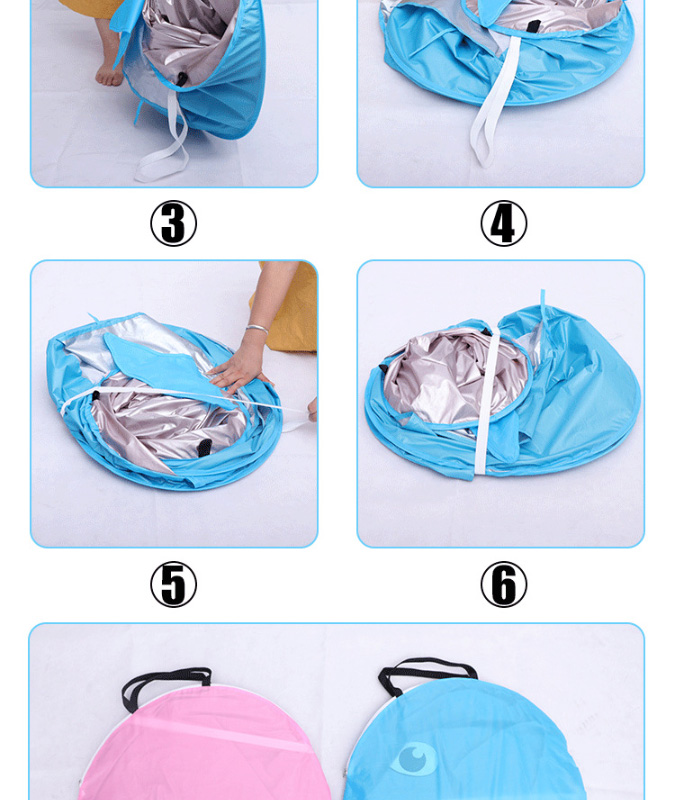 ③

④

⑤

⑥