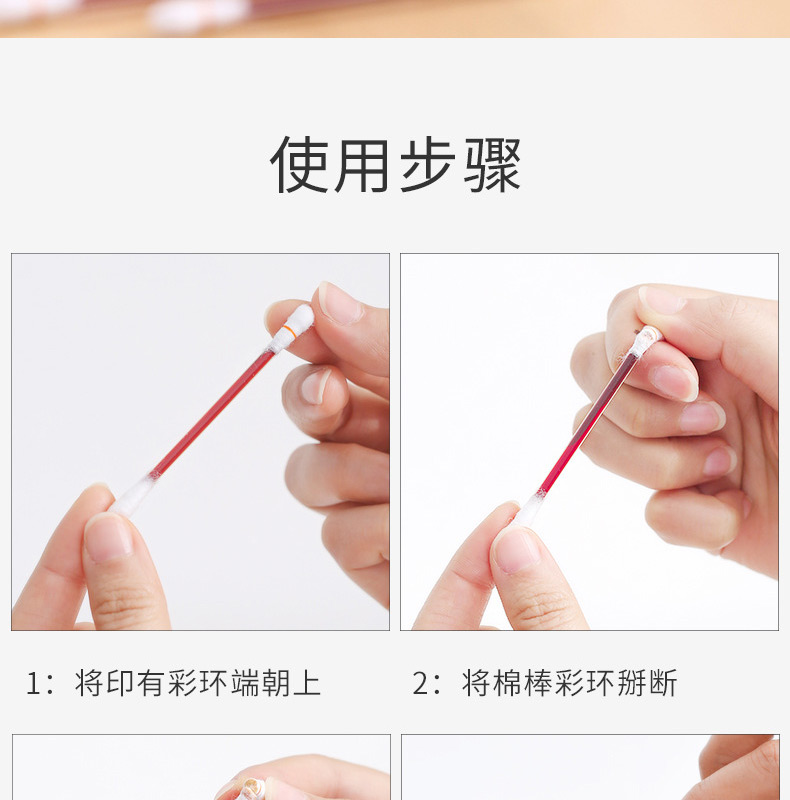 使用步骤

1：将印有彩环端朝上

2：将棉棒彩环掰断