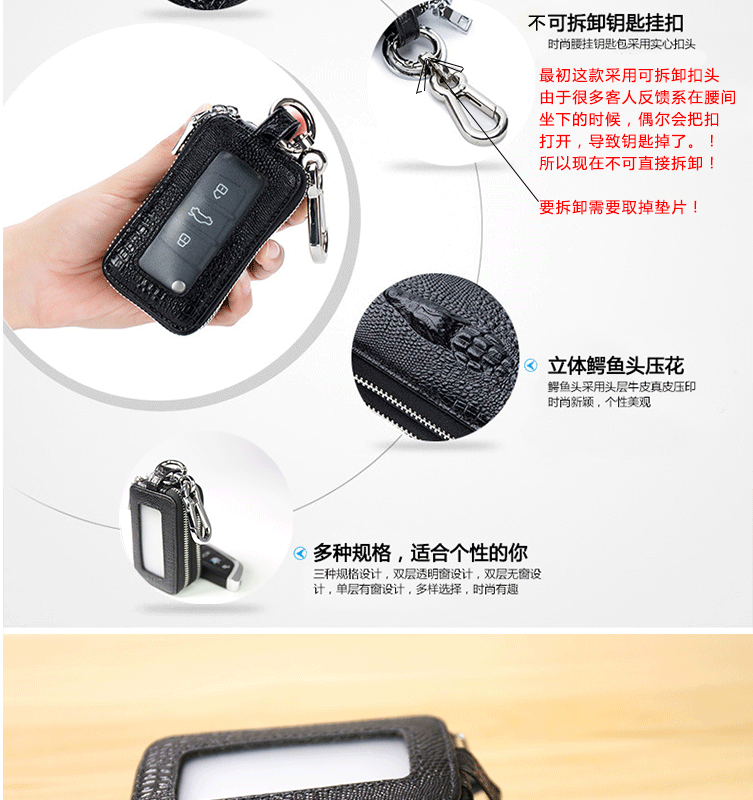 不可拆卸钥匙挂扣
时尚腰挂钥匙包采用实心扣头

最初这款采用可拆卸扣头由于很多客人反馈系在腰间坐下的时候，偶尔会把扣打开，导致钥匙掉了。！所以现在不可直接拆卸！

要拆卸需要取掉垫片！

立体鳄鱼头压花
鳄鱼头采用头层牛皮真皮压印时尚新颖，个性美观

多种规格，适合个性的你
三种规格设计，双层透明窗设计，双层无窗设计，单层有窗设计，多样选择，时尚有趣