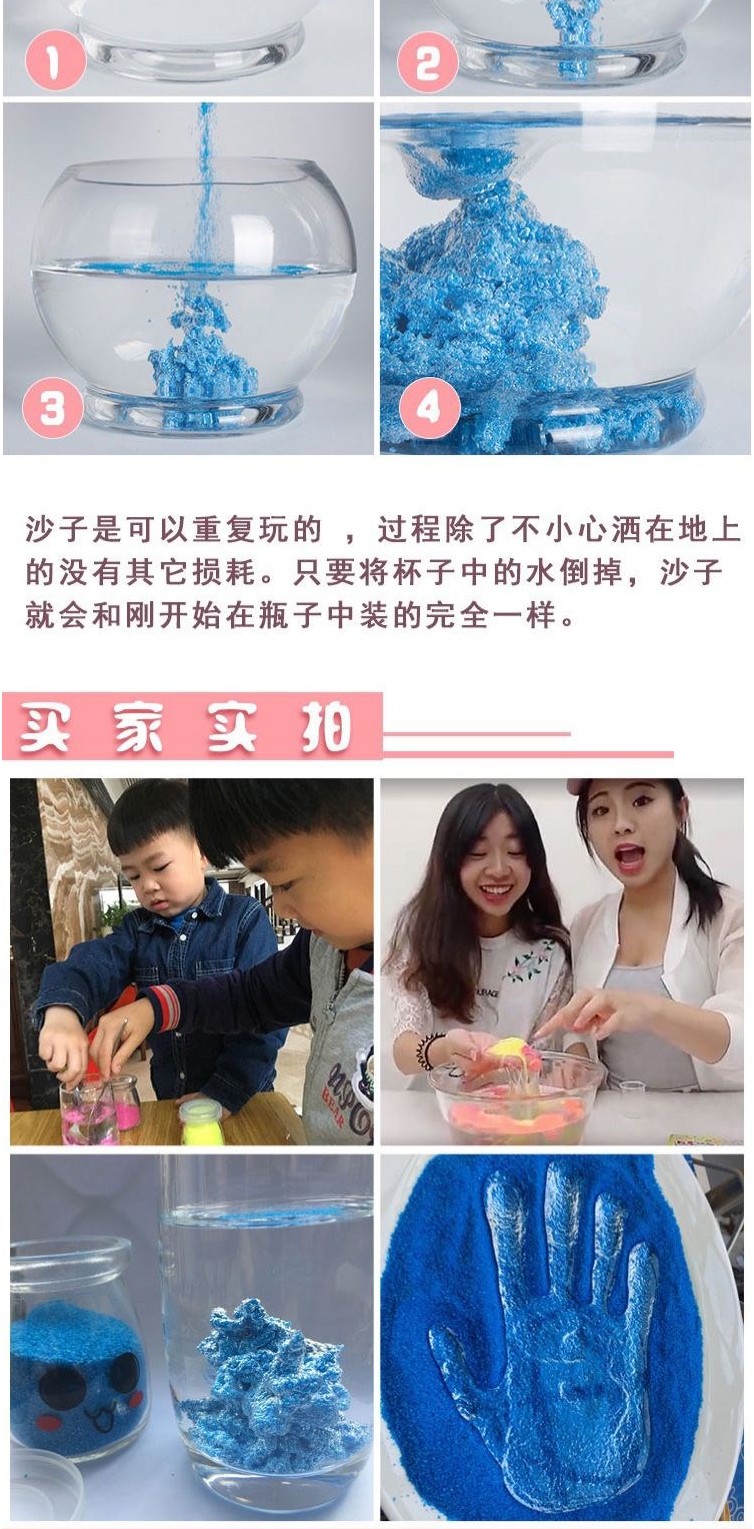 1

2

3

4

沙子是可以重复玩的 ，过程除了不小心洒在地上的没有其它损耗。只要将杯子中的水倒掉，沙子就会和刚开始在瓶子中装的完全一样。

买家实拍