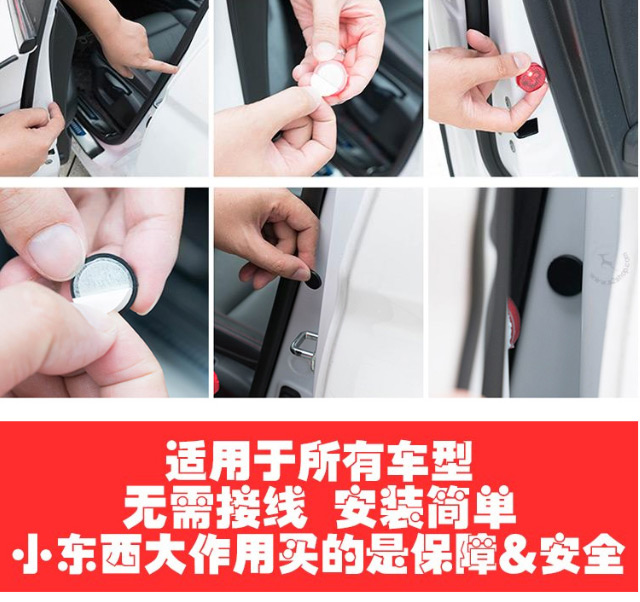 适用于所有车型
无需接线 安装简单
小东西大作用买的是保障&安全