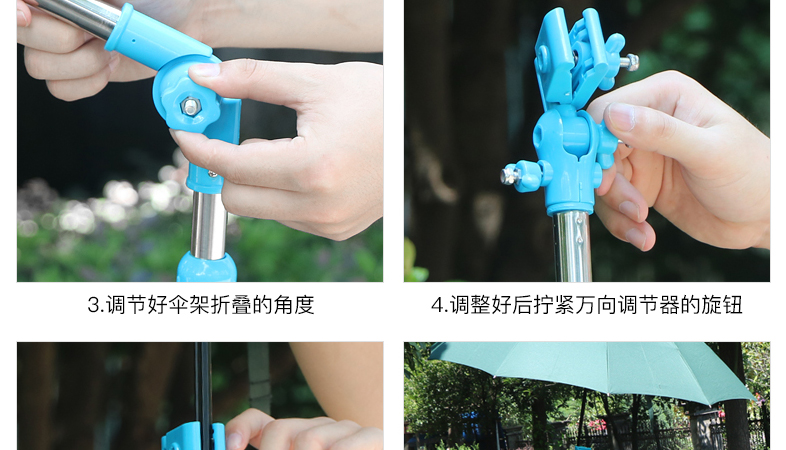 3.调节好伞架折叠的角度

4.调整好后拧紧万向调节器的旋钮