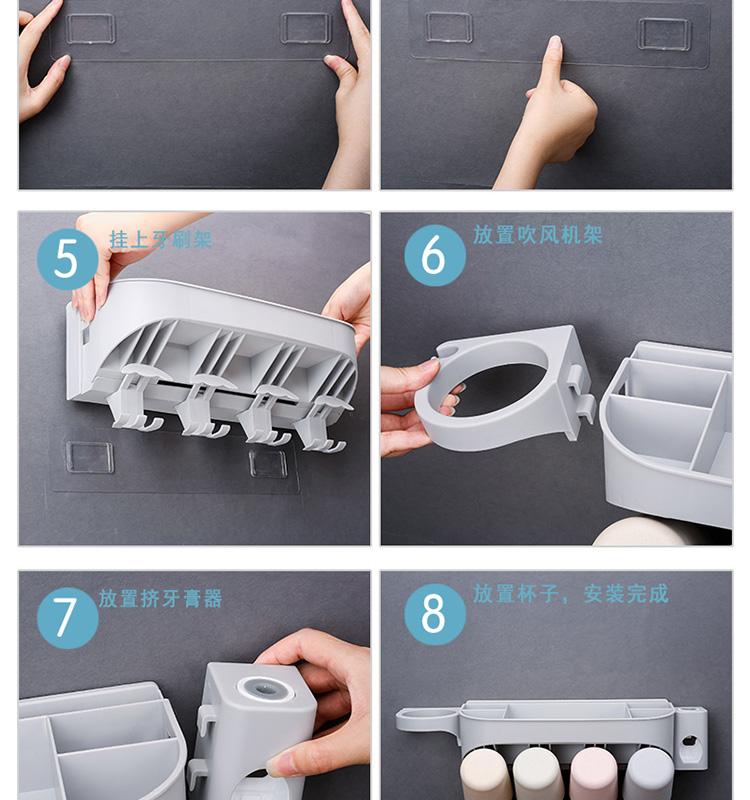 5 挂上牙刷架

6 放置吹风机架

7 放置挤牙膏器

8 放置杯子，安装完成