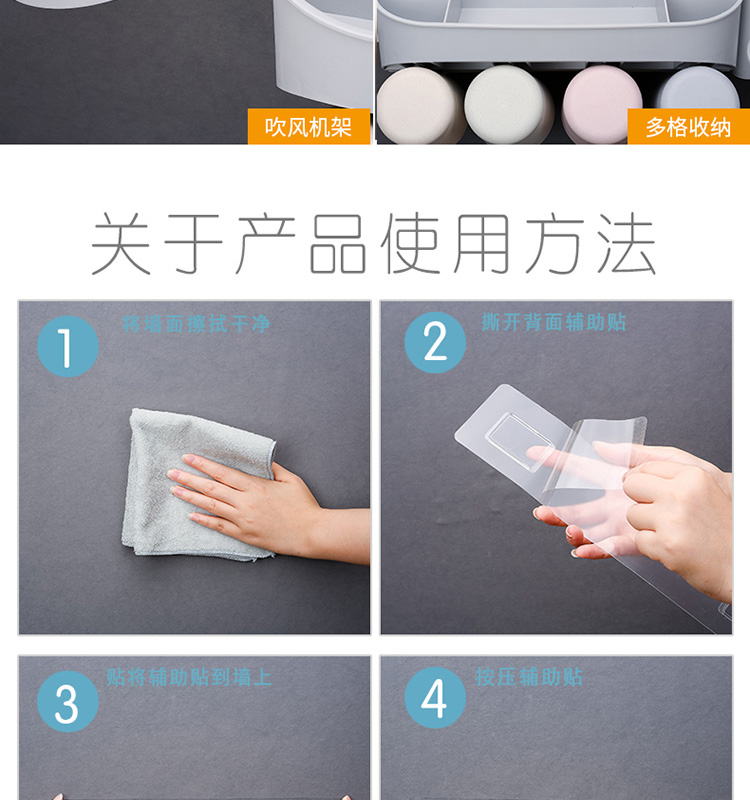 吹风机架

多格收纳

关于产品使用方法

1 将墙面擦拭干净

2 撕开背面辅助贴

3 贴将辅助贴到墙上

4 按压辅助贴