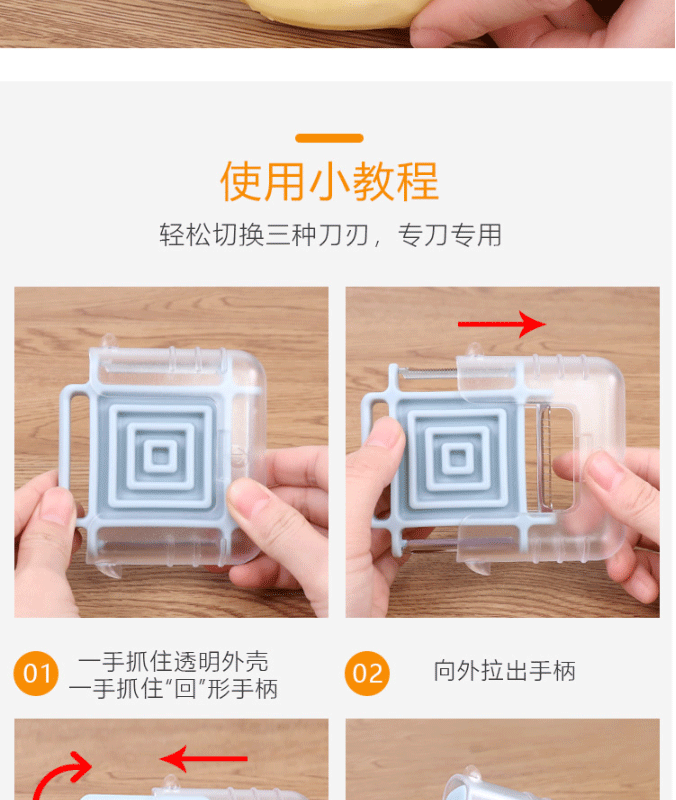 使用小教程

轻松切换三种刀刃，专刀专用

01 一手抓住透明外壳
一手抓住“回”形手柄

02 向外拉出手柄