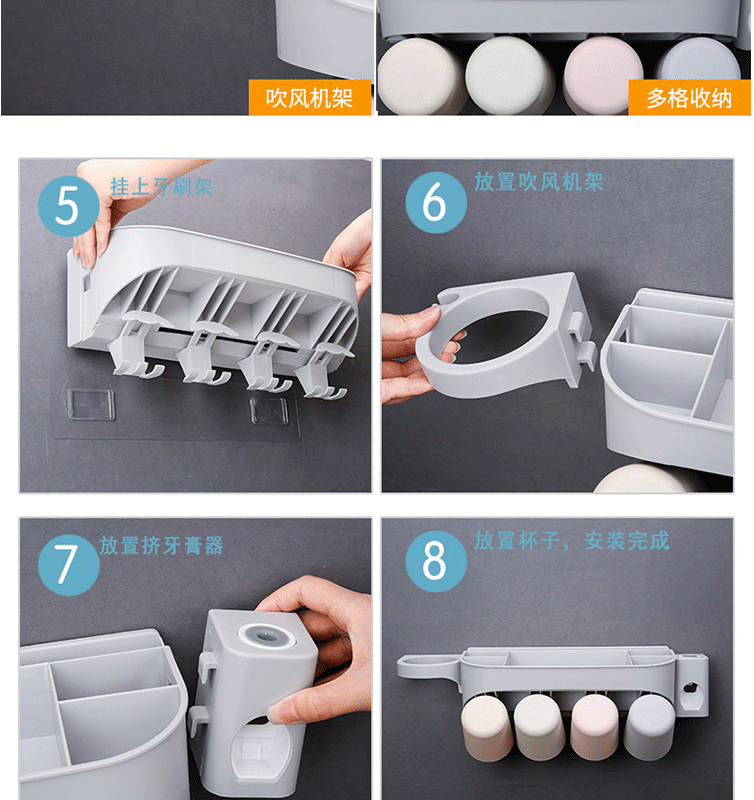 吹风机架

多格收纳

5 挂上牙刷架

6 放置吹风机架

7 放置挤牙膏器

8 放置杯子，安装完成