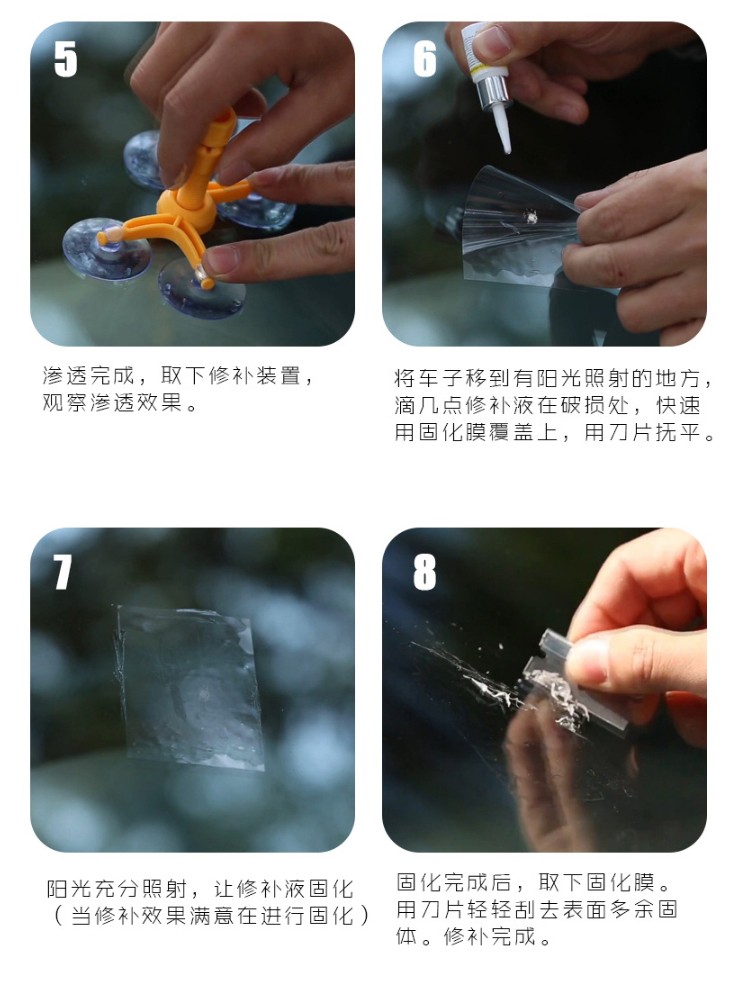 5

渗透完成，取下修补装置，观察渗透效果。

6

将车子移到有阳光照射的地方，滴几点修补液在破损处，快速用固化膜覆盖上，用刀片抚平。

7

阳光充分照射，让修补液固化（当修补效果满意在进行固化）

8

固化完成后，取下固化膜。用刀片轻轻刮去表面多余固体。修补完成。