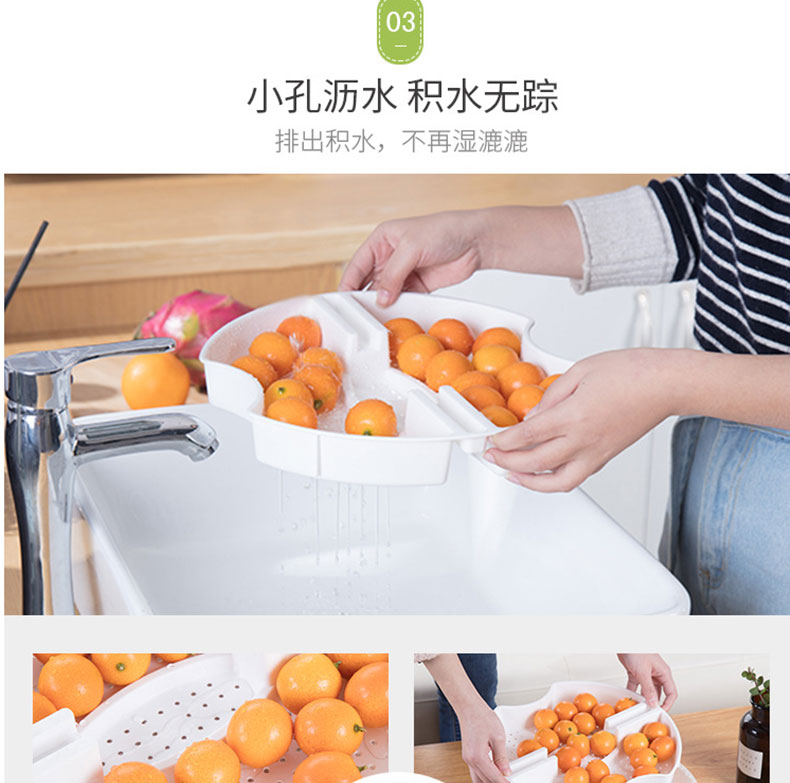 03

小孔沥水 积水无踪

排出积水，不再湿漉漉