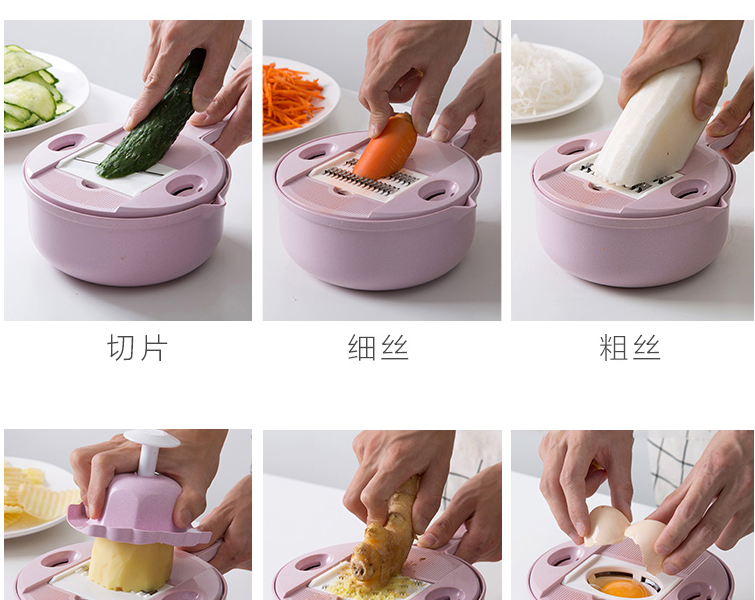 切片

细丝

粗丝