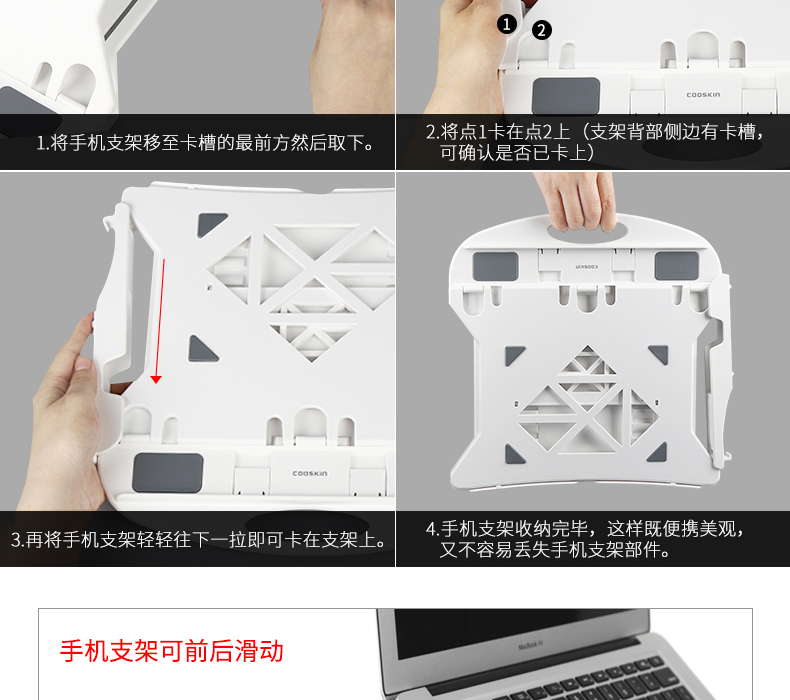 1.将手机支架移至卡槽的最前方然后取下。

1 2

COOSKIN

2.将点1卡在点2上（支架背部侧边有卡槽，可确认是否已卡上）

COOSKIN

3.再将手机支架轻轻往下一拉即可卡在支架上。

COOSKIN

4.手机支架收纳完毕，这样既便携美观，又不容易丢失手机支架部件。

手机支架可前后滑动

MacBook Air