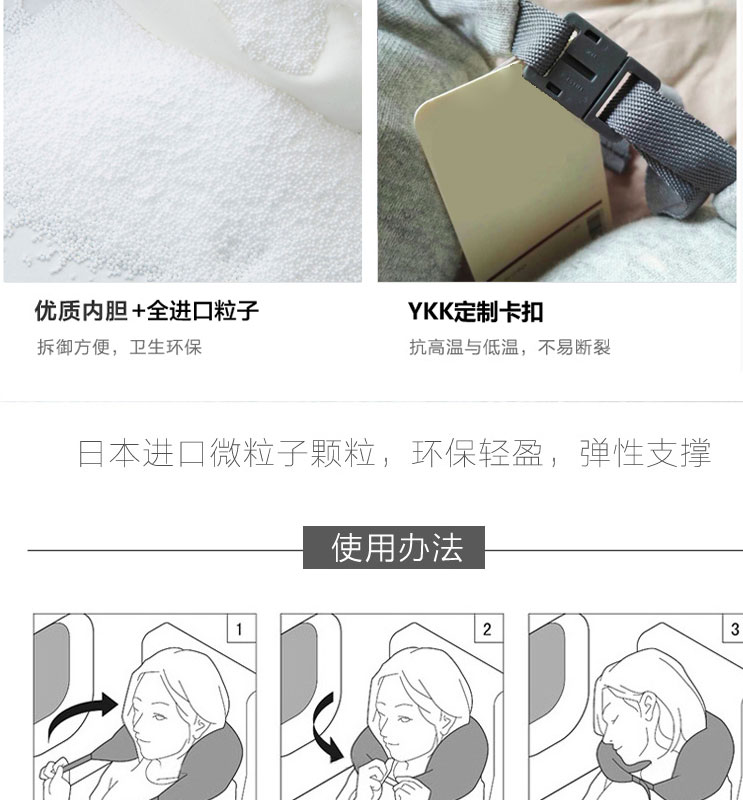 优质内胆+全进口粒子
拆御方便，卫生环保

YKK定制卡扣
抗高温与低温，不易断裂

日本进口微粒子颗粒，环保轻盈，弹性支撑

使用办法

1

2

3