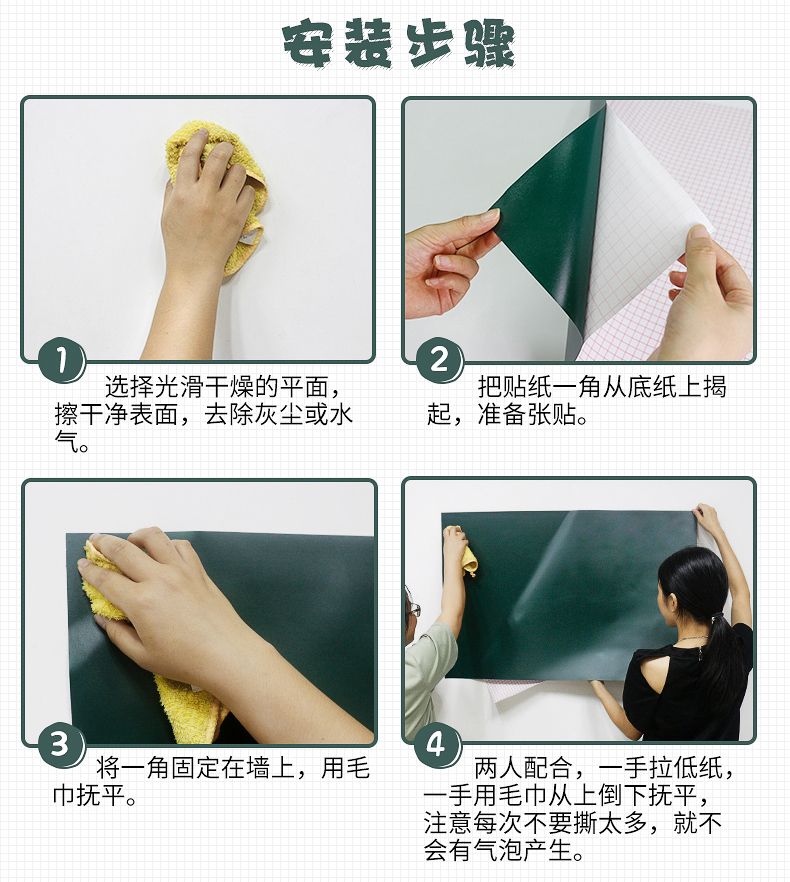 安装步骤

1
选择光滑干燥的平面，擦干净表面，去除灰尘或水气。

2
把贴纸一角从底纸上揭起，准备张贴。

3
将一角固定在墙上，用毛巾抚平。

4
两人配合，一手拉低纸，一手用毛巾从上倒下抚平，注意每次不要撕太多，就不会有气泡产生。