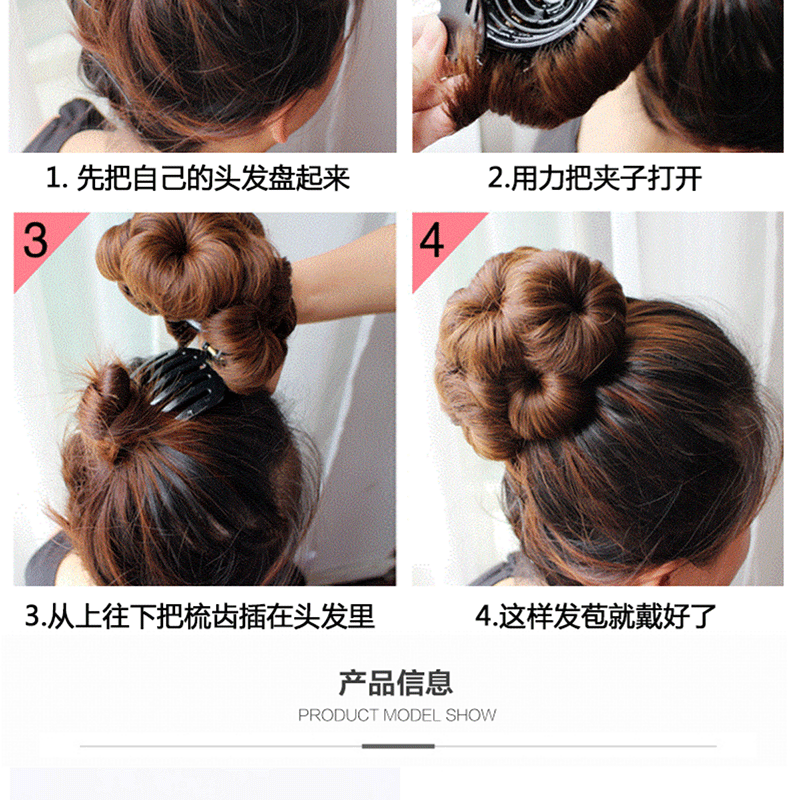 1. 先把自己的头发盘起来

2.用力把夹子打开

3

4

3.从上往下把梳齿插在头发里

4.这样发苞就戴好了

产品信息
PRODUCT MODEL SHOW