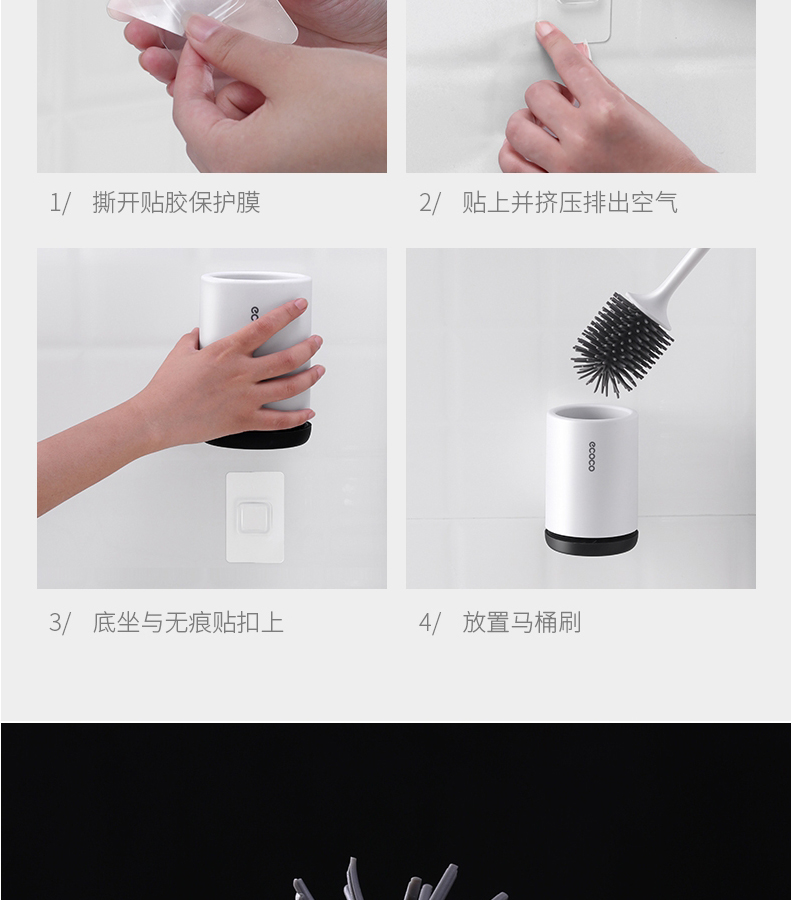 1/ 撕开贴胶保护膜

2/ 贴上并挤压排出空气

ecoco

3/ 底坐与无痕贴扣上

ecoco

4/ 放置马桶刷