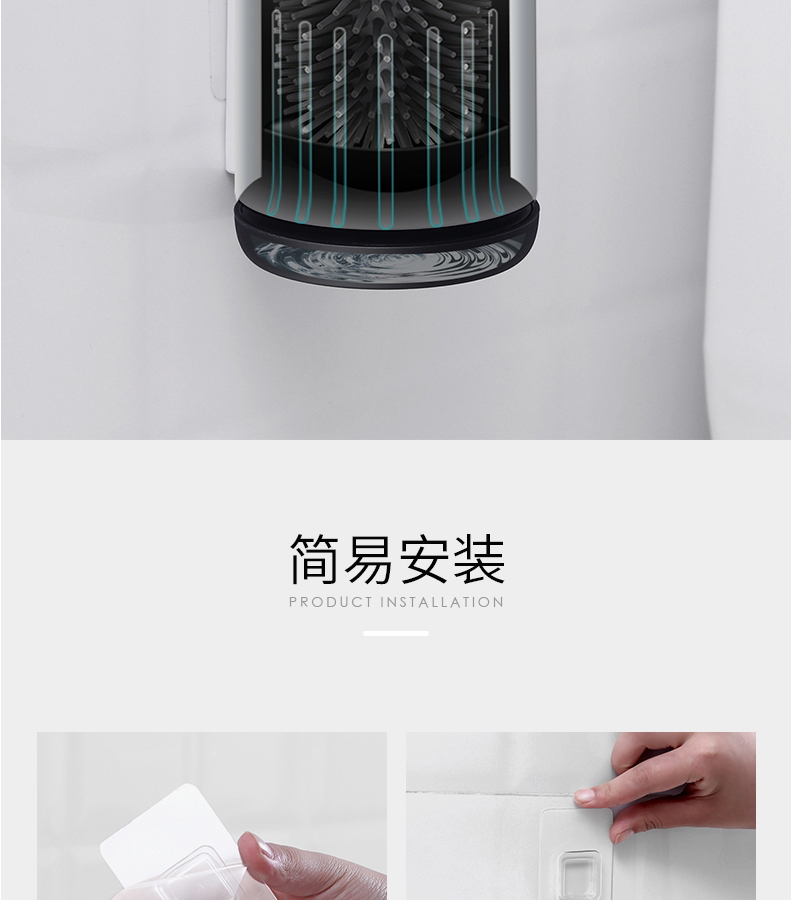 简易安装
PRODUCT INSTALLATION