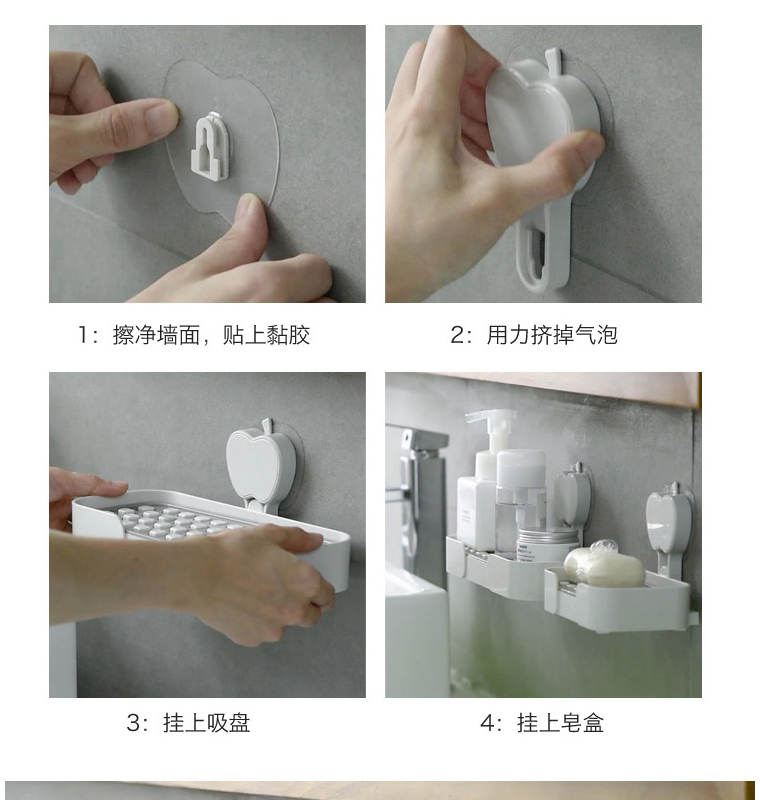 1：擦净墙面，贴上黏胶

2：用力挤掉气泡

3：挂上吸盘

4：挂上皂盒