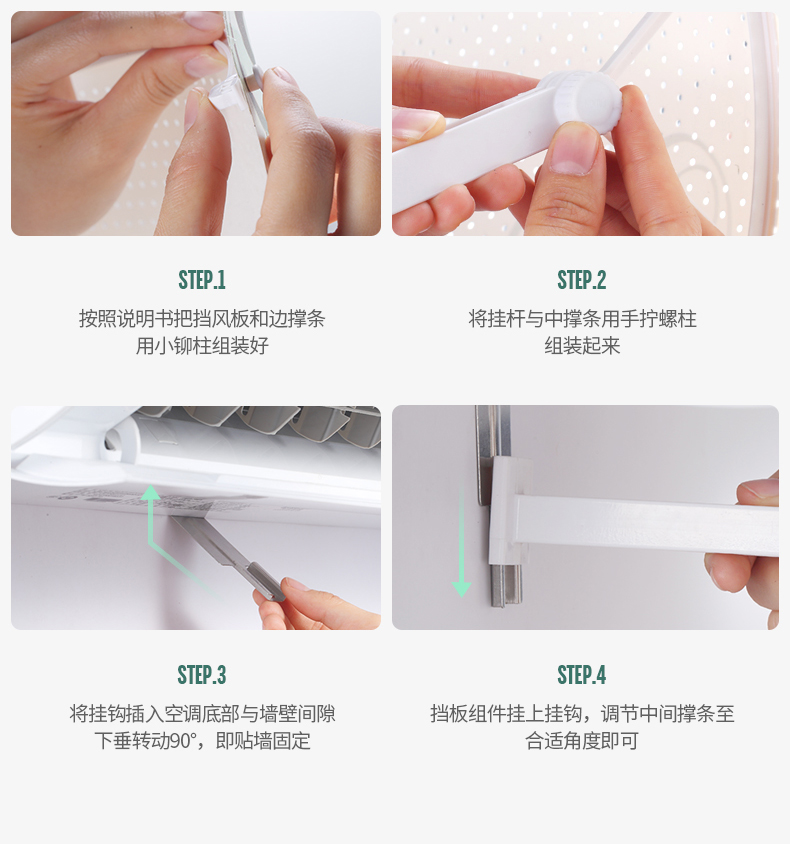 STEP.1

按照说明书把挡风板和边撑条用小铆柱组装好

STEP.2

将挂杆与中撑条用手拧螺柱组装起来

STEP.3

将挂钩插入空调底部与墙壁间隙下垂转动90°，即贴墙固定

STEP.4

挡板组件挂上挂钩，调节中间撑条至合适角度即可