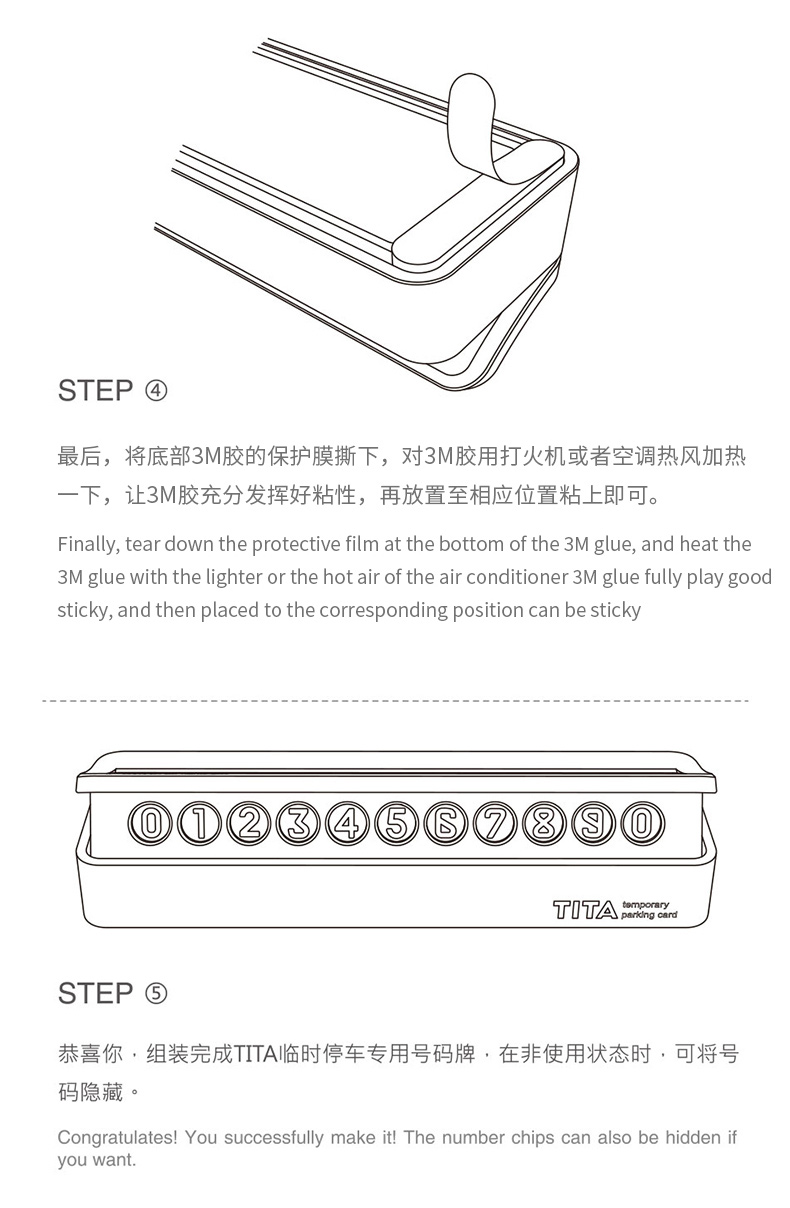 STEP ④

最后，将底部3M胶的保护膜撕下，对3M胶用打火机或者空调热风加热一下，让3M胶充分发挥好粘性，再放置至相应位置粘上即可。

Finally, tear down the protective film at the bottom of the 3M glue, and heat the 3M glue with the lighter or the hot air of the air conditioner 3M glue fully play good sticky, and then placed to the corresponding position can be sticky

0 1 2 3 4 5 6 7 8 9 0

TITA temporary parking card

STEP ⑤

恭喜你，组装完成TITA临时停车专用号码牌，在非使用状态时，可将号码隐藏。

Congratulates! You successfully make it! The number chips can also be hidden if you want.