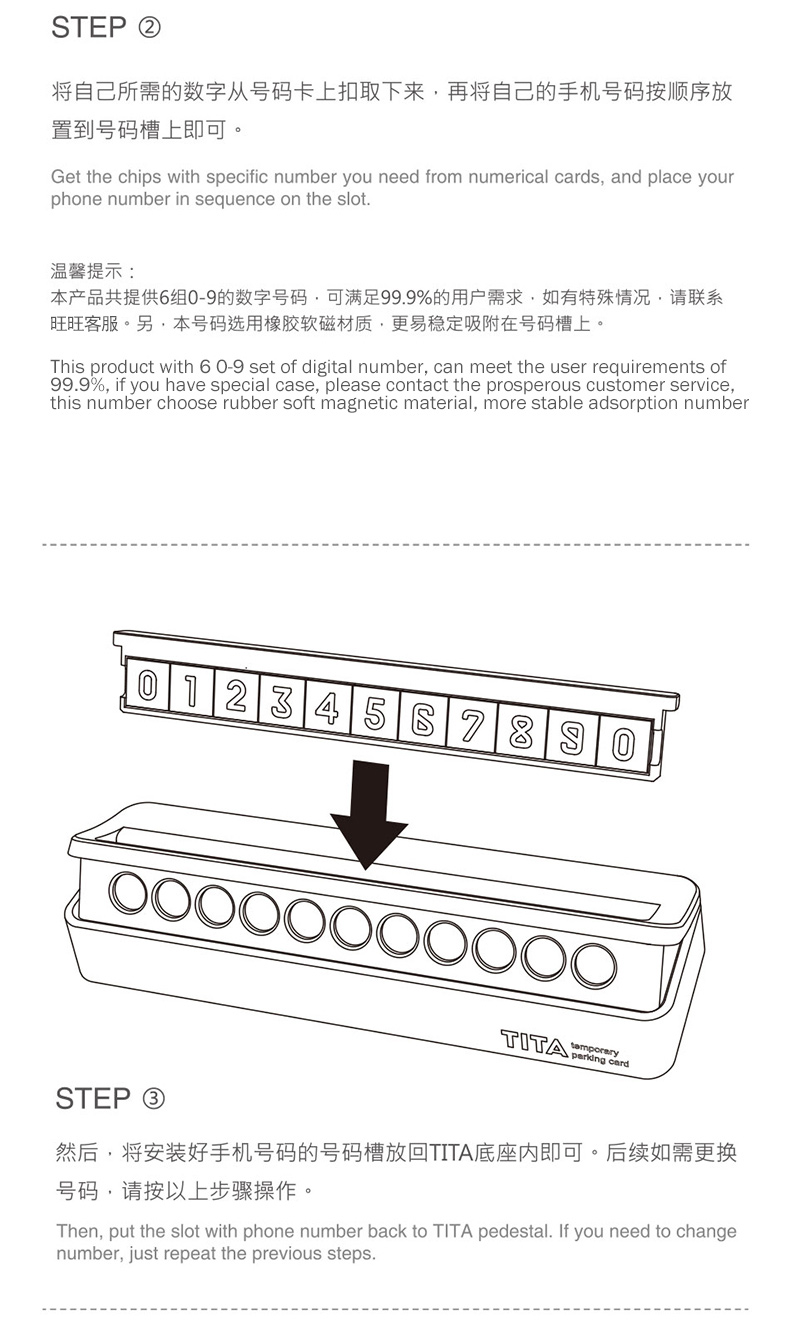 STEP ②

将自己所需的数字从号码卡上扣取下来，再将自己的手机号码按顺序放置到号码槽上即可。

Get the chips with specific number you need from numerical cards, and place your phone number in sequence on the slot.

温馨提示：
本产品共提供6组0-9的数字号码，可满足99.9%的用户需求，如有特殊情况，请联系旺旺客服。另，本号码选用橡胶软磁材质，更易稳定吸附在号码槽上。

This product with 6 0-9 set of digital number, can meet the user requirements of 99.9%, if you have special case, please contact the prosperous customer service, this number choose rubber soft magnetic material, more stable adsorption number

0 1 2 3 4 5 6 7 8 9 0

TITA temporary parking card

STEP ③

然后，将安装好手机号码的号码槽放回TITA底座内即可。后续如需更换号码，请按以上步骤操作。

Then, put the slot with phone number back to TITA pedestal. If you need to change number, just repeat the previous steps.