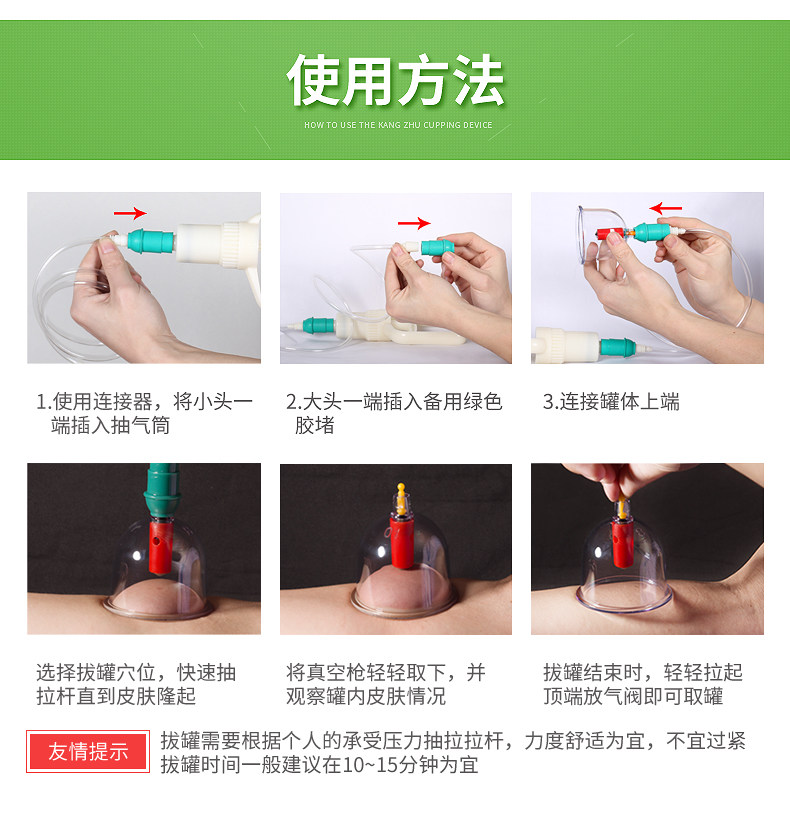 使用方法
HOW TO USE THE KANG ZHU CUPPING DEVICE

1.使用连接器，将小头一端插入抽气筒

2.大头一端插入备用绿色胶堵

3.连接罐体上端

选择拔罐穴位，快速抽拉杆直到皮肤隆起

将真空枪轻轻取下，并观察罐内皮肤情况

拔罐结束时，轻轻拉起顶端放气阀即可取罐

友情提示

拔罐需要根据个人的承受压力抽拉拉杆，力度舒适为宜，不宜过紧
拔罐时间一般建议在10~15分钟为宜