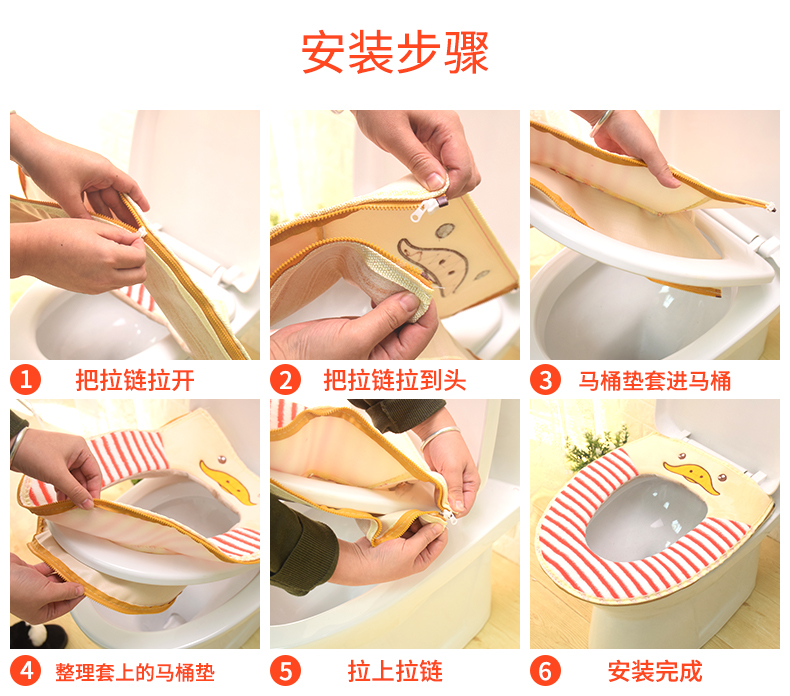 安装步骤

1 把拉链拉开

2 把拉链拉到头

3 马桶垫套进马桶

4 整理套上的马桶垫

5 拉上拉链

6 安装完成