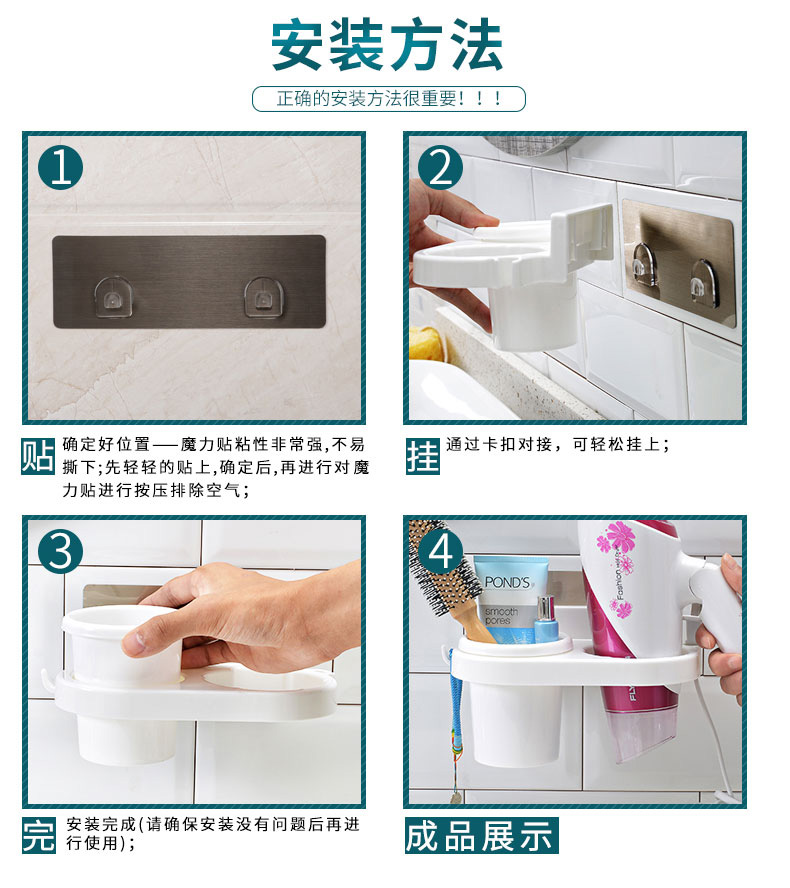 安装方法

正确的安装方法很重要！！！

1

贴 确定好位置——魔力贴粘性非常强,不易撕下;先轻轻的贴上,确定后,再进行对魔力贴进行按压排除空气;

2

挂 通过卡扣对接，可轻松挂上；

3

完 安装完成(请确保安装没有问题后再进行使用);

4

POND'S smooth pores

Fashion

成品展示