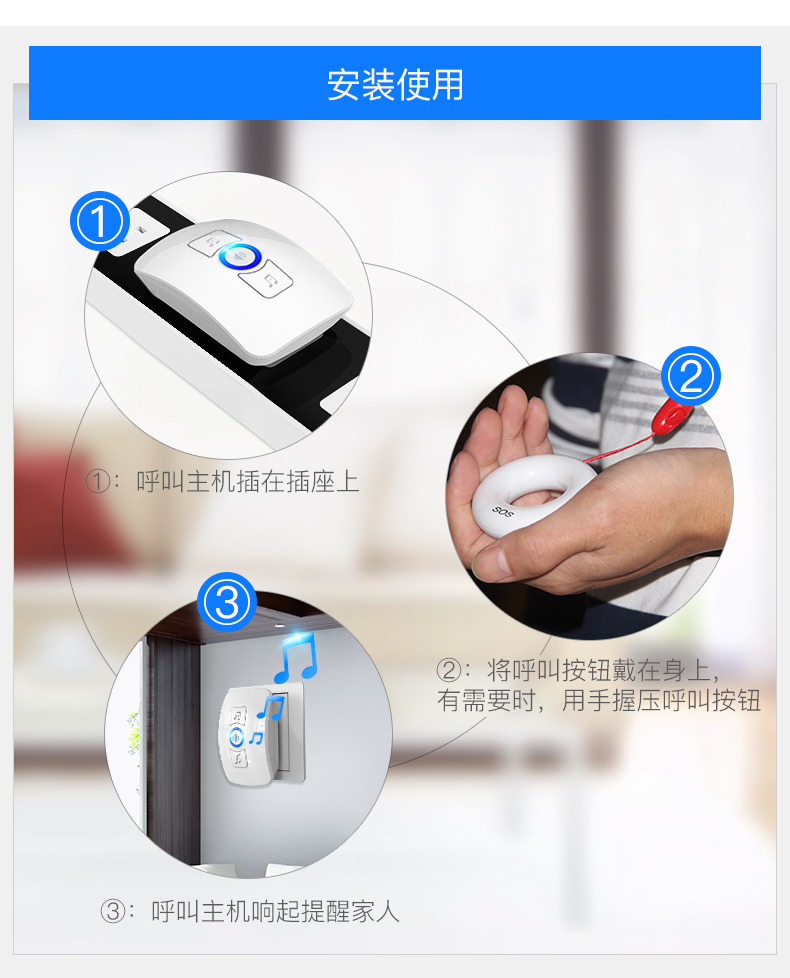 安装使用

①

①：呼叫主机插在插座上

②

SOS

②：将呼叫按钮戴在身上，有需要时，用手握压呼叫按钮

③

③：呼叫主机响起提醒家人