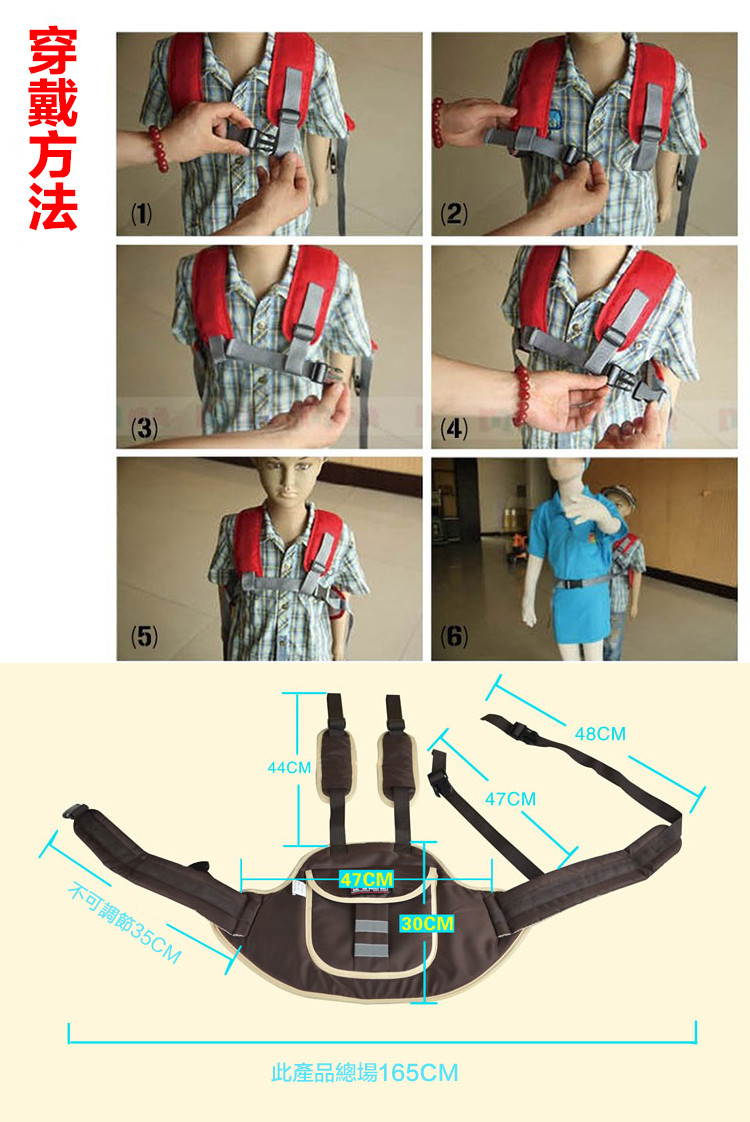 穿戴方法

(1)

(2)

(3)

(4)

(5)

(6)

44CM

48CM

47CM

47CM

30CM

不可調節35CM

此產品總場165CM