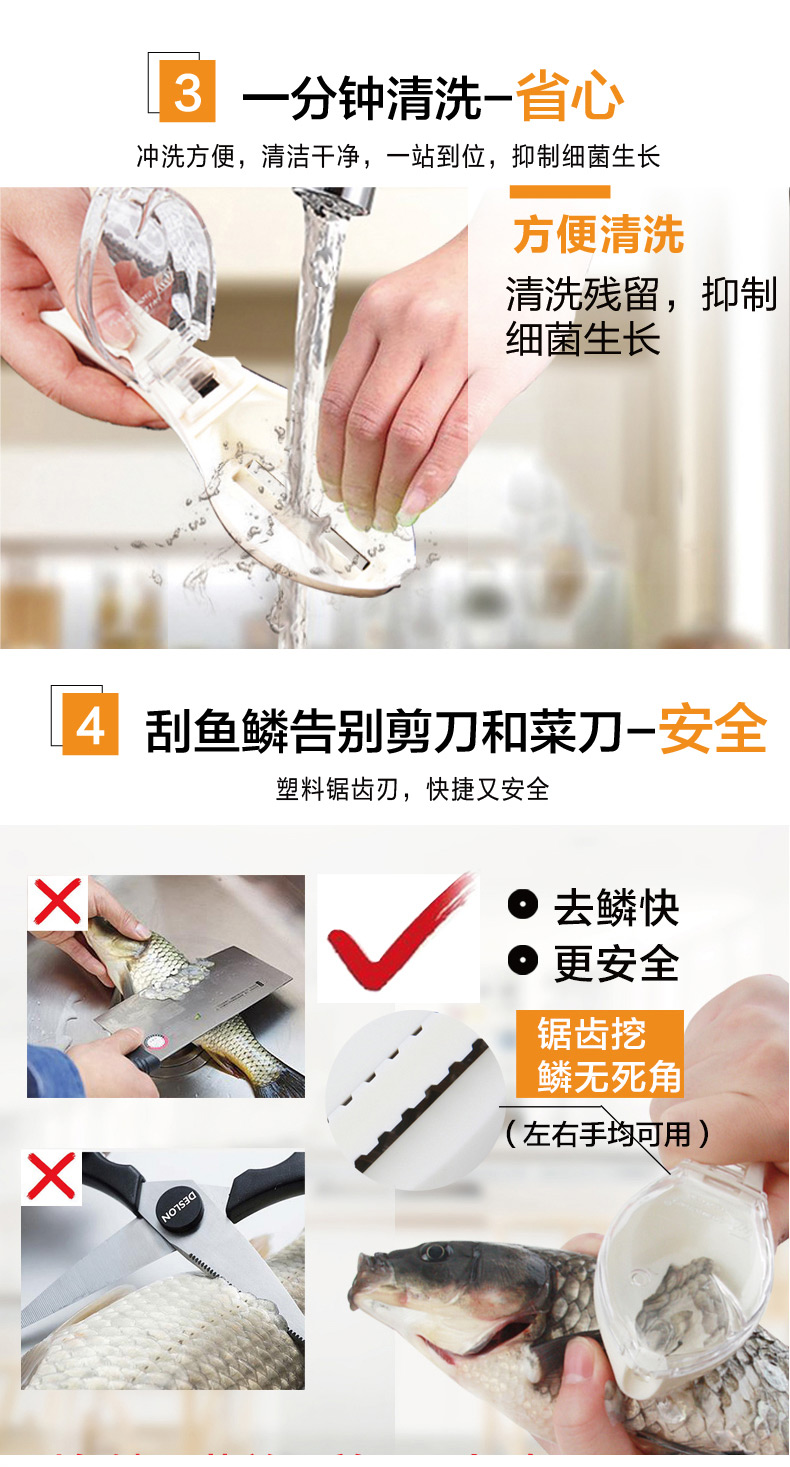 3 一分钟清洗–省心

冲洗方便，清洁干净，一站到位，抑制细菌生长

方便清洗

清洗残留，抑制细菌生长

4 刮鱼鳞告别剪刀和菜刀–安全

塑料锯齿刃，快捷又安全

去鳞快

更安全

锯齿挖鳞无死角

（左右手均可用）

DESLON