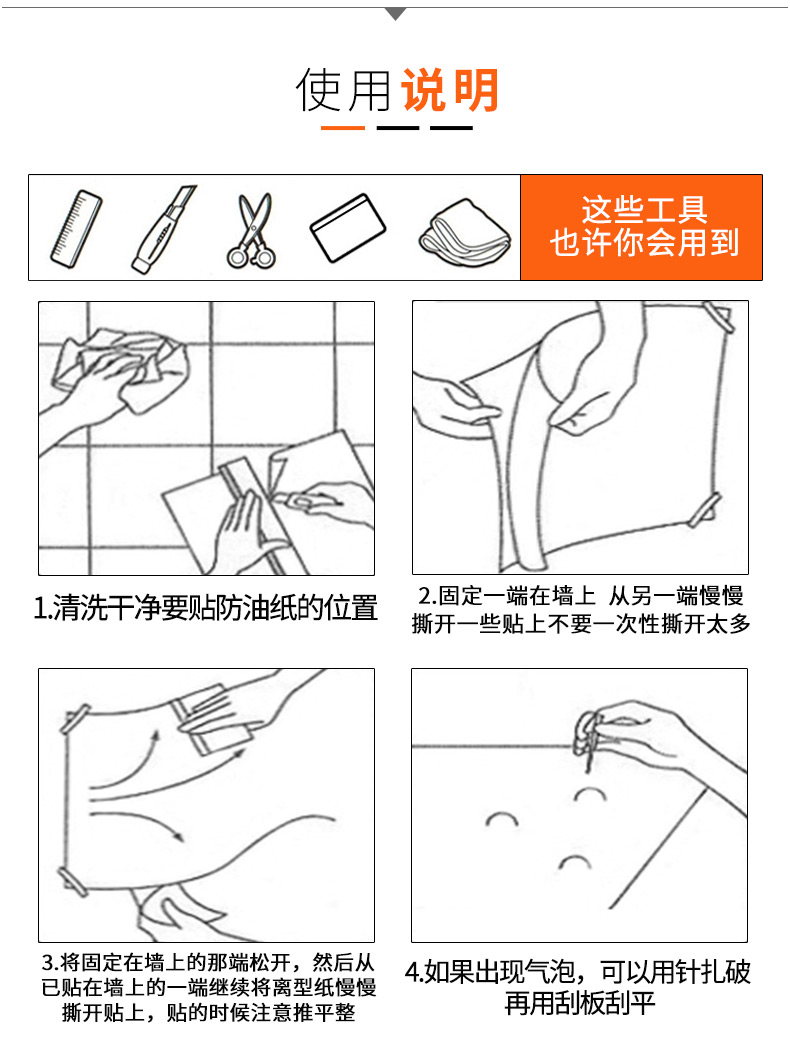 使用说明

这些工具
也许你会用到

1.清洗干净要贴防油纸的位置

2.固定一端在墙上 从另一端慢慢撕开一些贴上不要一次性撕开太多

3.将固定在墙上的那端松开，然后从已贴在墙上的一端继续将离型纸慢慢撕开贴上，贴的时候注意推平整

4.如果出现气泡，可以用针扎破再用刮板刮平