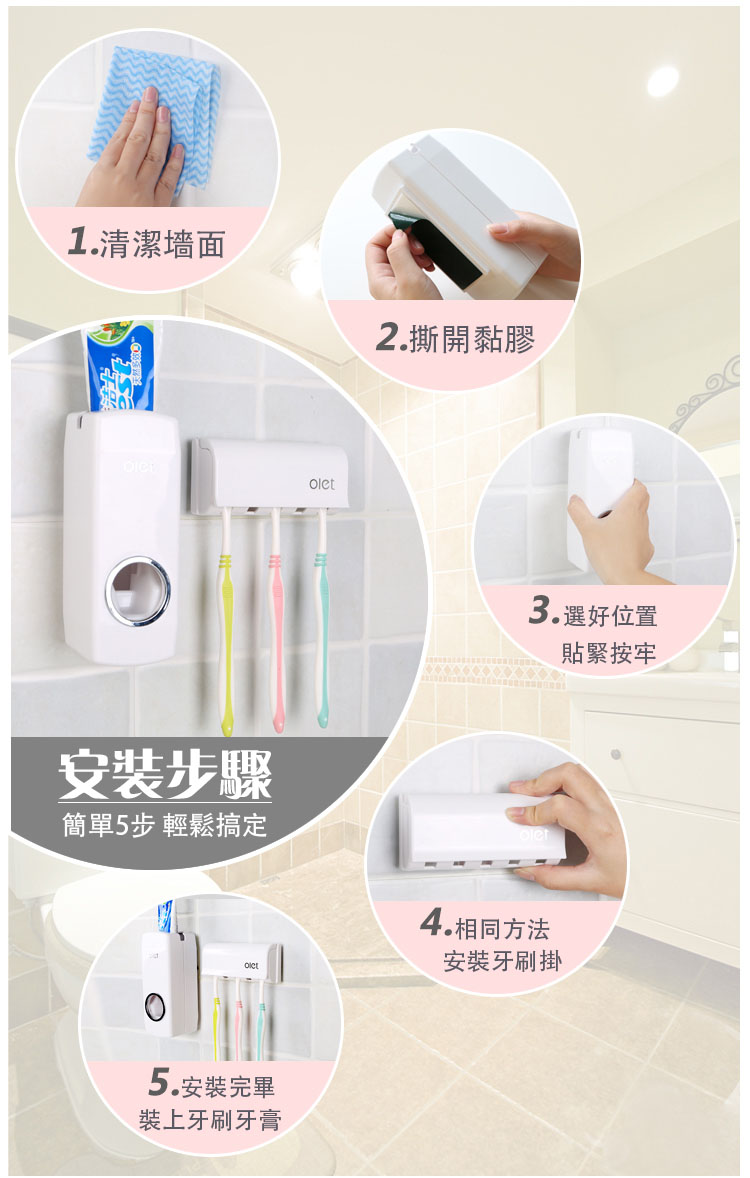 1.清潔墻面

2.撕開黏膠

olet

olet

3.選好位置
貼緊按牢

安裝步驟
簡單5步 輕鬆搞定

olet

4.相同方法
安裝牙刷掛

olet

5.安裝完畢
裝上牙刷牙膏