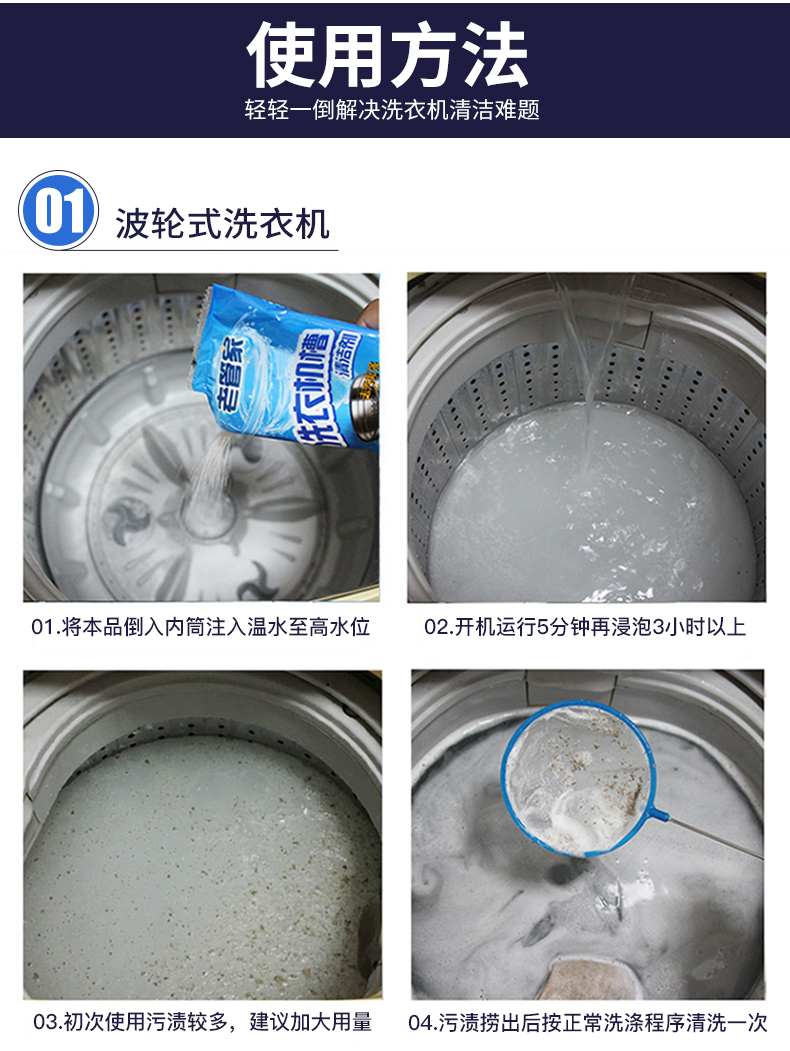 使用方法
轻轻一倒解决洗衣机清洁难题

01 波轮式洗衣机

老管家
洗衣机槽
清洁剂

01.将本品倒入内筒注入温水至高水位

02.开机运行5分钟再浸泡3小时以上

03.初次使用污渍较多，建议加大用量

04.污渍捞出后按正常洗涤程序清洗一次