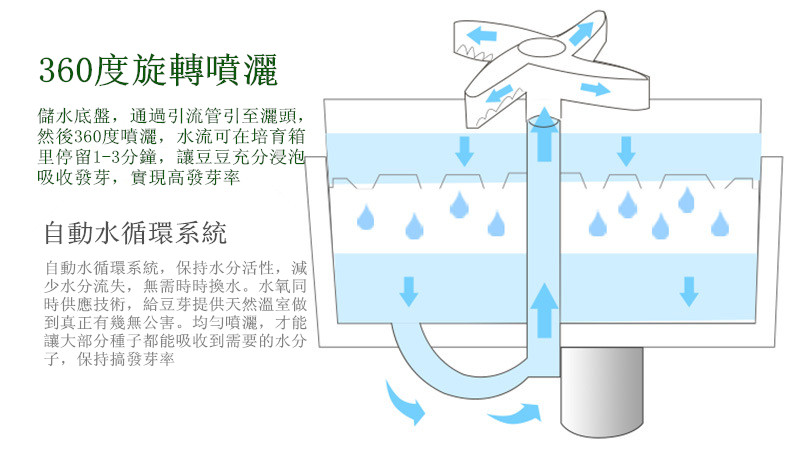 360度旋轉噴灑

儲水底盤，通過引流管引至灑頭，然後360度噴灑，水流可在培育箱里停留1-3分鐘，讓豆豆充分浸泡吸收發芽，實現高發芽率

自動水循環系統

自動水循環系統，保持水分活性，減少水分流失，無需時時換水。水氧同時供應技術，給豆芽提供天然溫室做到真正有幾無公害。均勻噴灑，才能讓大部分種子都能吸收到需要的水分子，保持搞發芽率